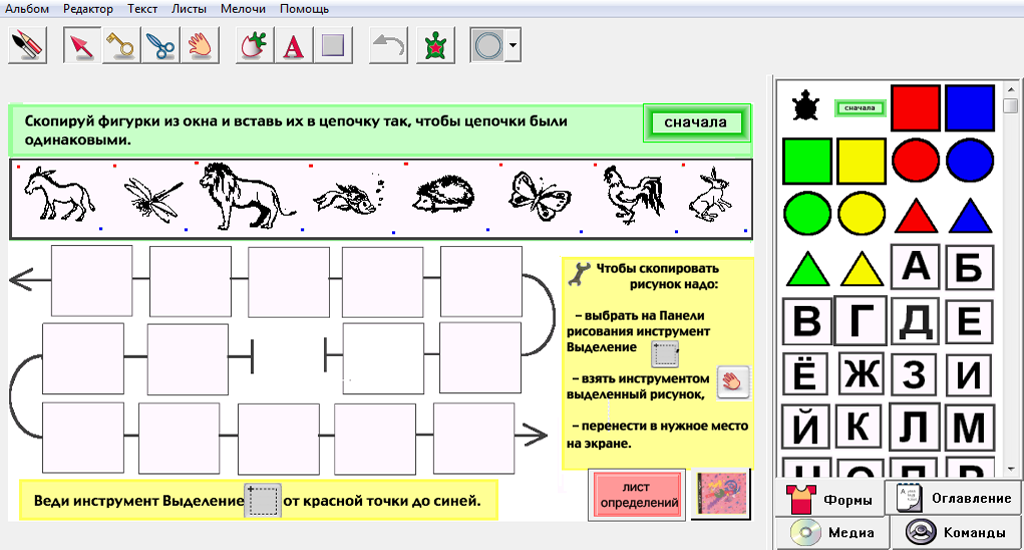 Альбом Редактор Текст Листы Мелочи Помощь

Скопируй фигурки из окна и вставь их в цепочку так, чтобы цепочки были одинаковыми.

сначала

Чтобы скопировать рисунок надо:

– выбрать на Панели рисования инструмент Выделение

– взять инструментом выделенный рисунок,

– перенести в нужное место на экране.

Веди инструмент Выделение от красной точки до синей.

лист определений

сначала

А Б В Г Д Е Ё Ж З И Й К Л М

Формы Оглавление Медиа Команды