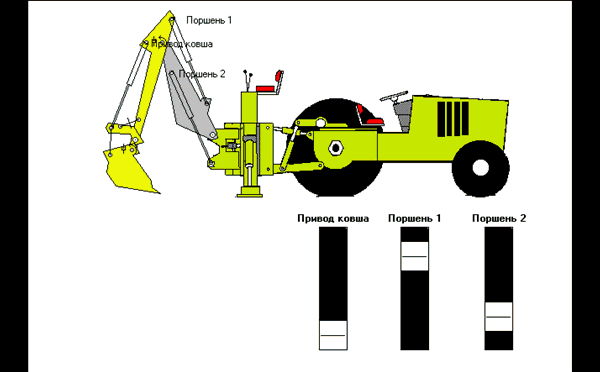 Поршень 1
Привод ковша
Поршень 2

Привод ковша
Поршень 1
Поршень 2